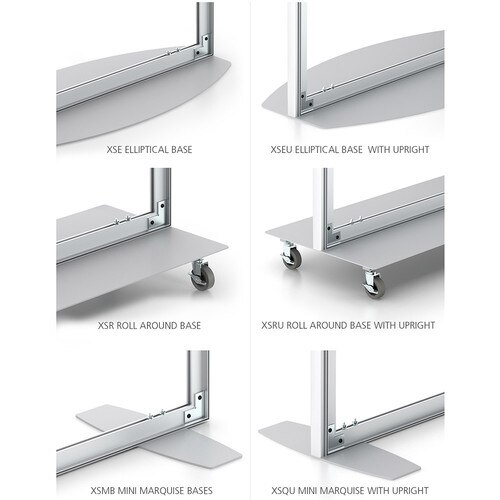 XSE ELLIPTICAL BASE

XSEU ELLIPTICAL BASE WITH UPRIGHT

XSR ROLL AROUND BASE

XSRU ROLL AROUND BASE WITH UPRIGHT

XSMB MINI MARQUISE BASES

XSQU MINI MARQUISE WITH UPRIGHT